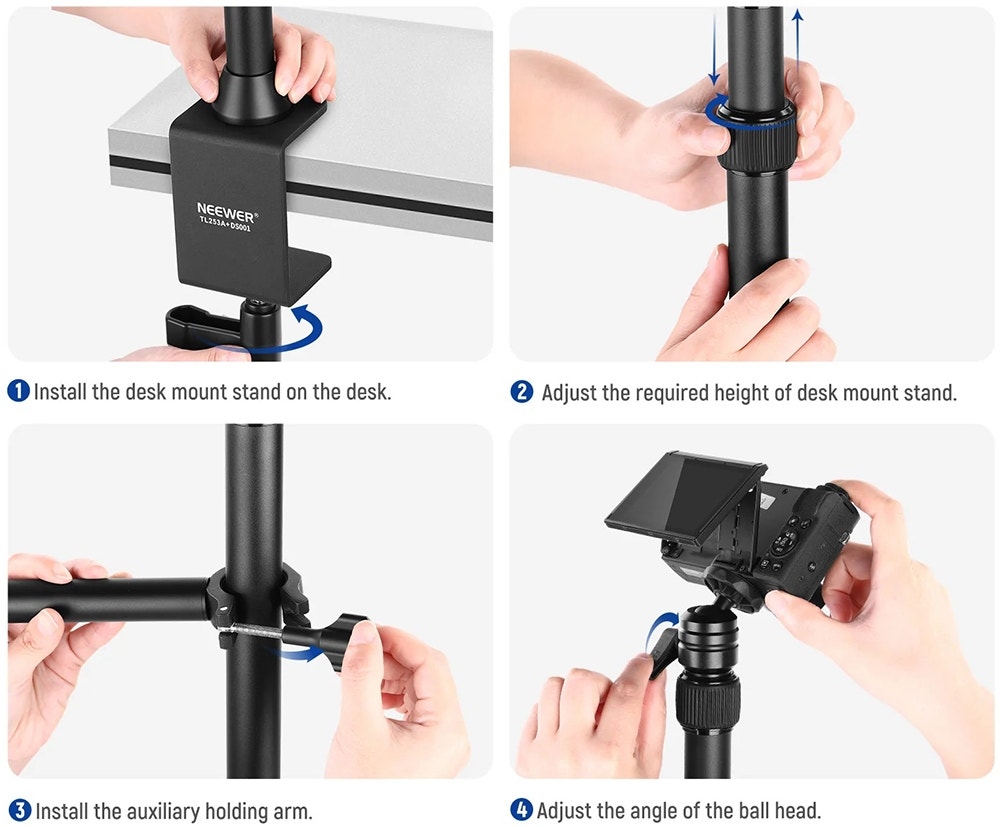 NEEWER®
TL253A+DS001

1 Install the desk mount stand on the desk.

2 Adjust the required height of desk mount stand.

3 Install the auxiliary holding arm.

4 Adjust the angle of the ball head.