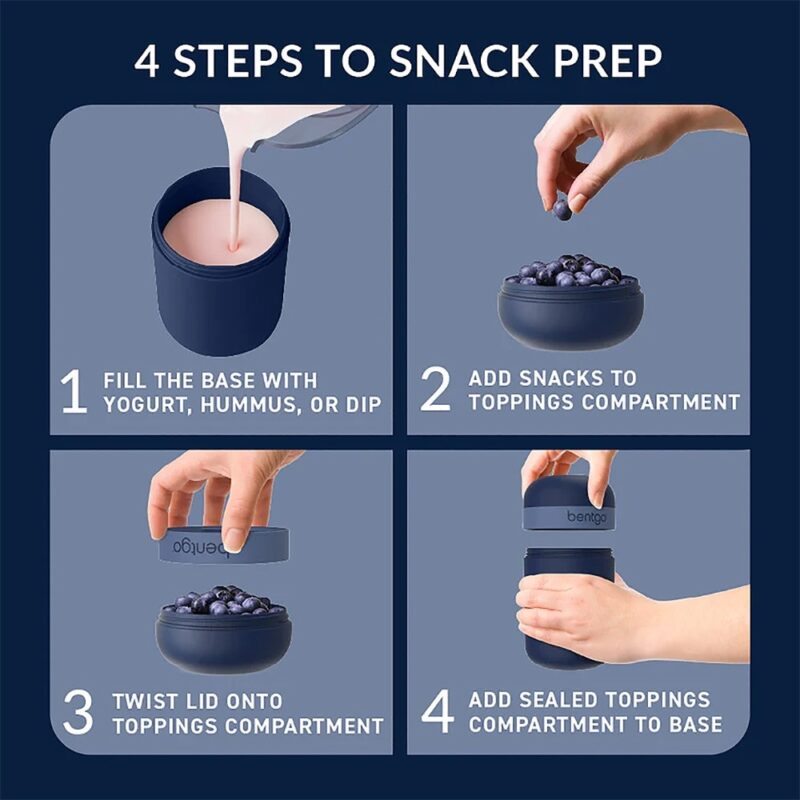 4 STEPS TO SNACK PREP

1 FILL THE BASE WITH YOGURT, HUMMUS, OR DIP

2 ADD SNACKS TO TOPPINGS COMPARTMENT

bentgo

3 TWIST LID ONTO TOPPINGS COMPARTMENT

bentgo

4 ADD SEALED TOPPINGS COMPARTMENT TO BASE