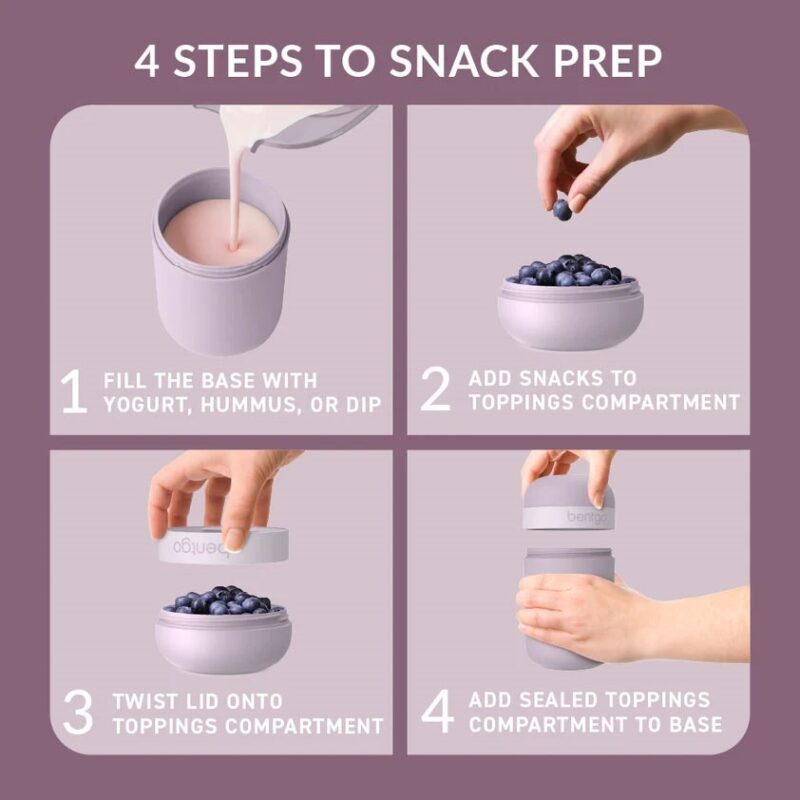 4 STEPS TO SNACK PREP

1 FILL THE BASE WITH YOGURT, HUMMUS, OR DIP

2 ADD SNACKS TO TOPPINGS COMPARTMENT

bentgo

3 TWIST LID ONTO TOPPINGS COMPARTMENT

bentgo

4 ADD SEALED TOPPINGS COMPARTMENT TO BASE